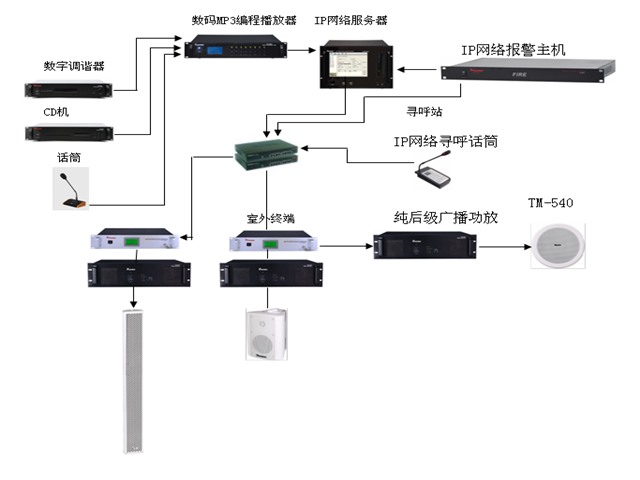 数码MP3编程播放器

IP网络服务器

IP网络报警主机

FIRE

数字调谐器

CD机

话筒

寻呼站

IP网络寻呼话筒

室外终端

纯后级广播功放

TM-540